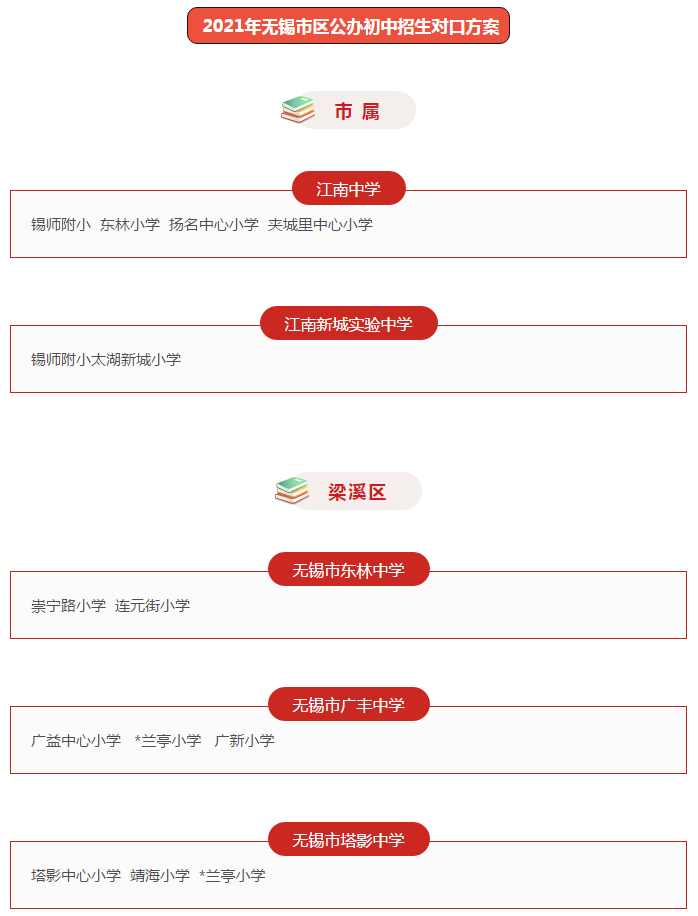 2021年无锡市区公办初中招生对口方案

市 属

江南中学

锡师附小 东林小学 扬名中心小学 夹城里中心小学

江南新城实验中学

锡师附小太湖新城小学

梁溪区

无锡市东林中学

崇宁路小学 连元街小学

无锡市广丰中学

广益中心小学 *兰亭小学 广新小学

无锡市塔影中学

塔影中心小学 靖海小学 *兰亭小学