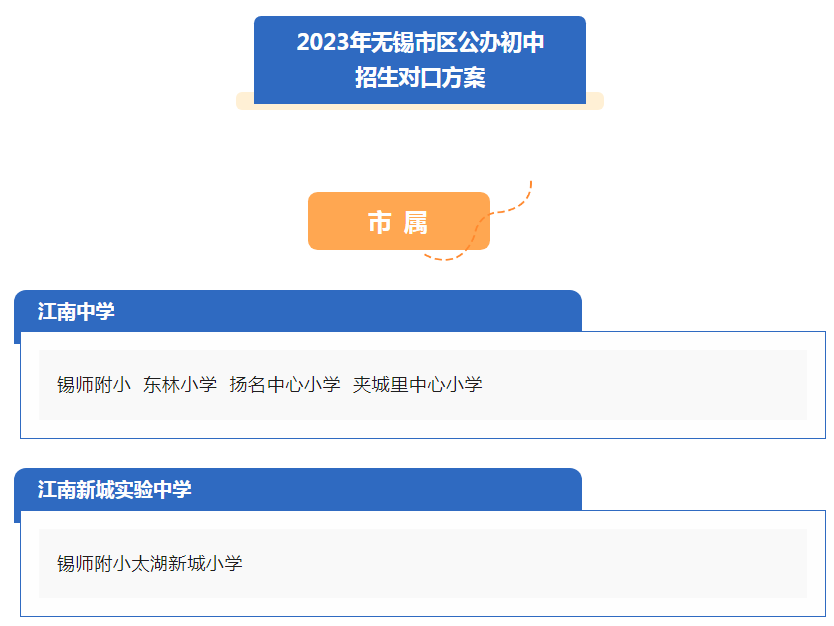 2023年无锡市区公办初中
招生对口方案

市 属

江南中学

锡师附小 东林小学 扬名中心小学 夹城里中心小学

江南新城实验中学

锡师附小太湖新城小学